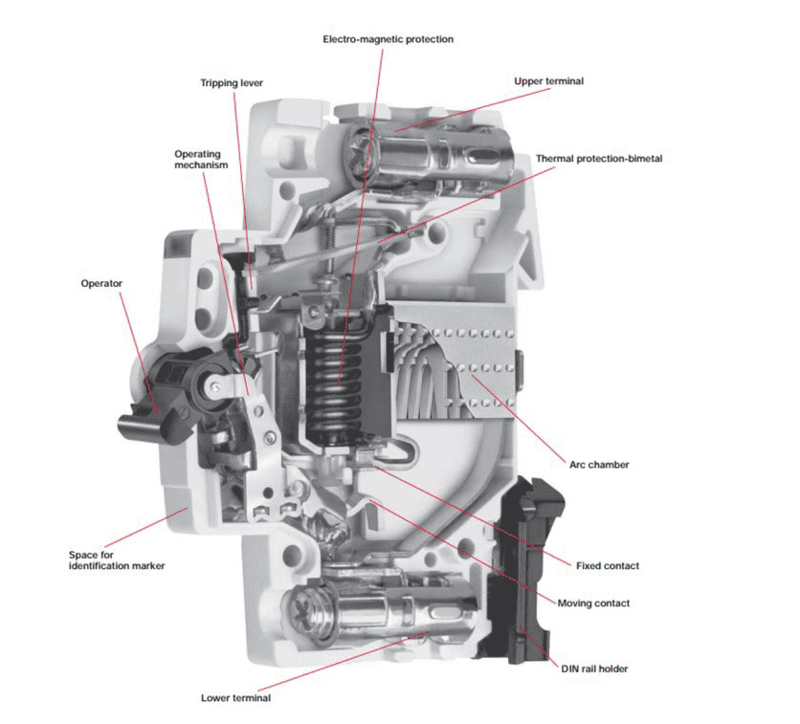 Electro-magnetic protection

Tripping lever

Upper terminal

Operating mechanism

Thermal protection-bimetal

Operator

Arc chamber

Space for identification marker

Fixed contact

Moving contact

DIN rail holder

Lower terminal