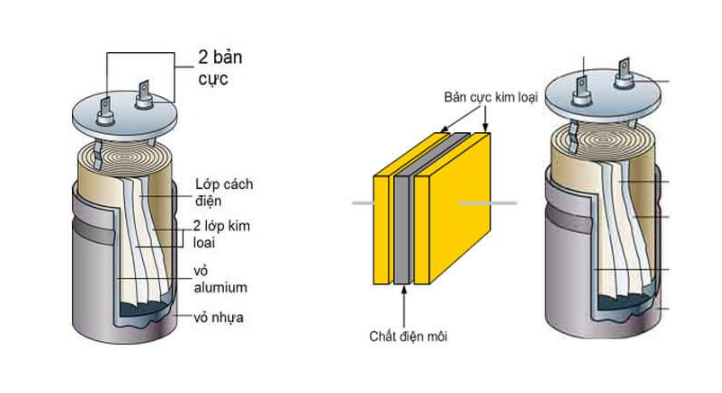 2 bản cực

Lớp cách điện

2 lớp kim loại

vỏ alumium

vỏ nhựa

Bản cực kim loại

Chất điện môi