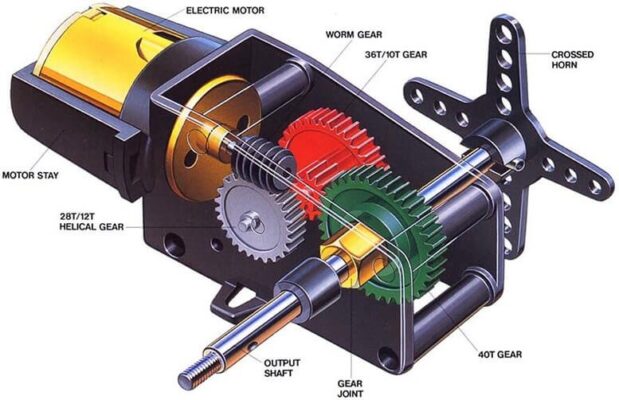 ELECTRIC MOTOR

WORM GEAR

36T/10T GEAR

CROSSED HORN

MOTOR STAY

28T/12T HELICAL GEAR

OUTPUT SHAFT

GEAR JOINT

40T GEAR