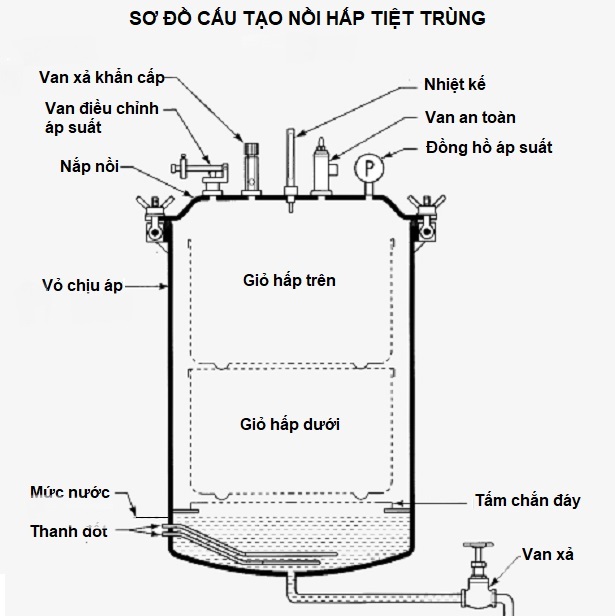 SƠ ĐỒ CẤU TẠO NỒI HẤP TIỆT TRÙNG

Van xả khẩn cấp

Van điều chỉnh áp suất

Nắp nồi

Nhiệt kế

Van an toàn

Đồng hồ áp suất

P

Vỏ chịu áp

Giỏ hấp trên

Giỏ hấp dưới

Mức nước

Thanh đốt

Tấm chắn đáy

Van xả