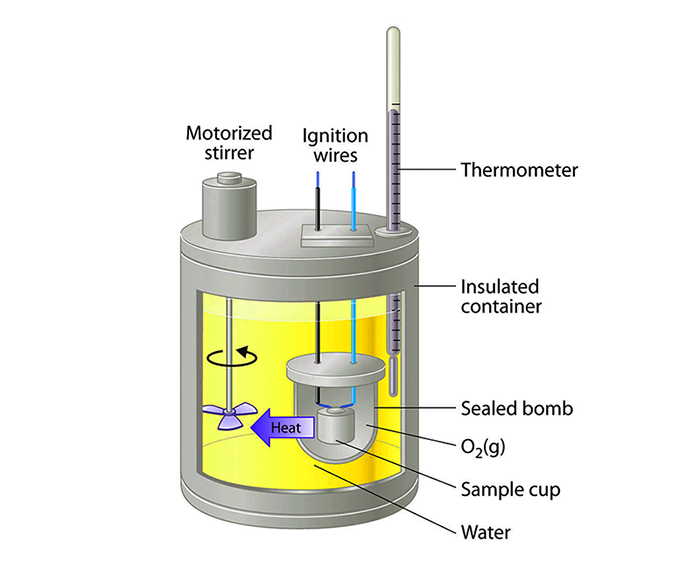 Motorized stirrer

Ignition wires

Thermometer

Insulated container

Heat

Sealed bomb

$O_2(g)$

Sample cup

Water